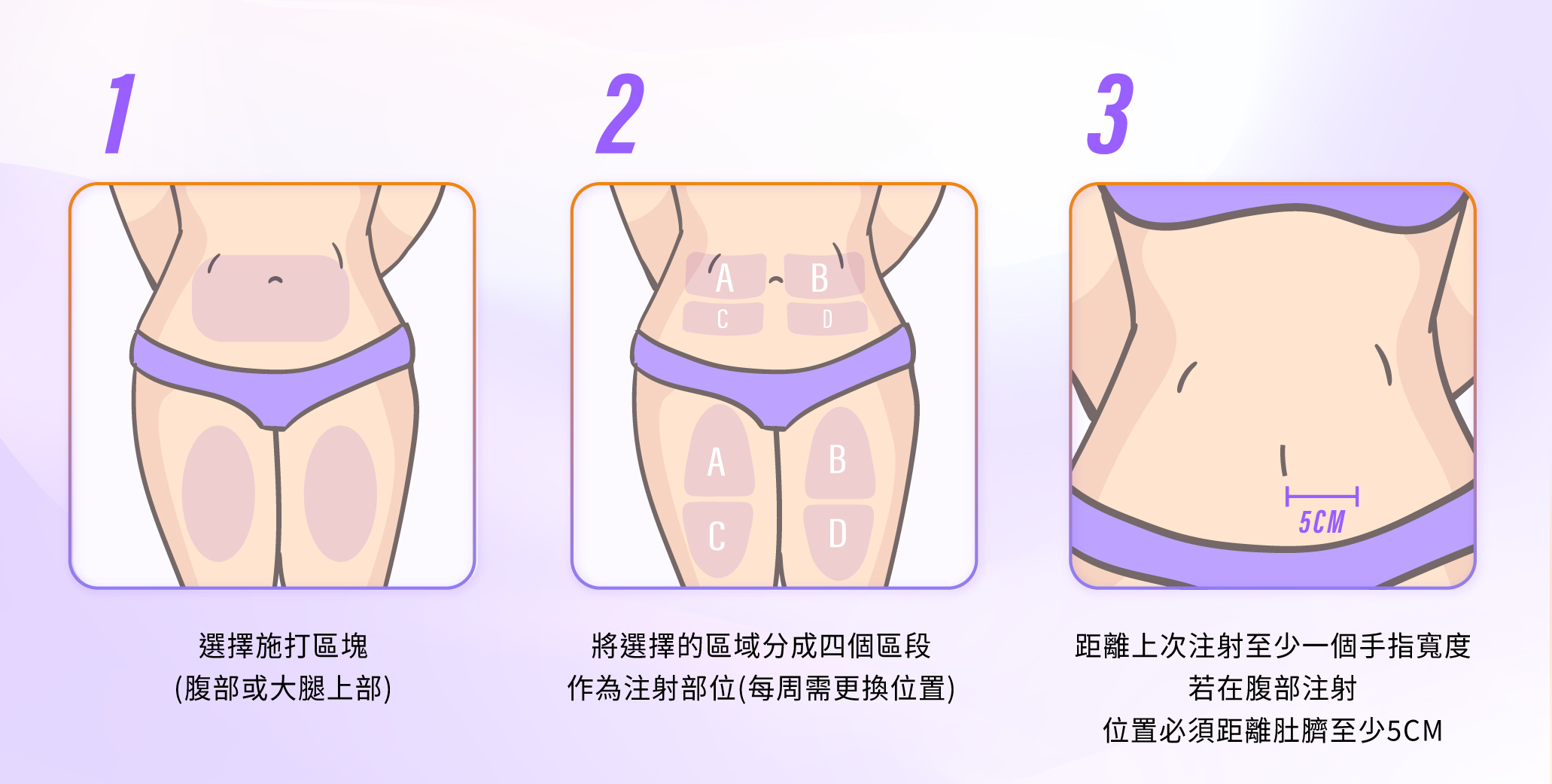 1

選擇施打區塊
(腹部或大腿上部)

2

A B
C D
A B
C D

將選擇的區域分成四個區段
作為注射部位(每周需更換位置)

3

5CM

距離上次注射至少一個手指寬度
若在腹部注射
位置必須距離肚臍至少5CM