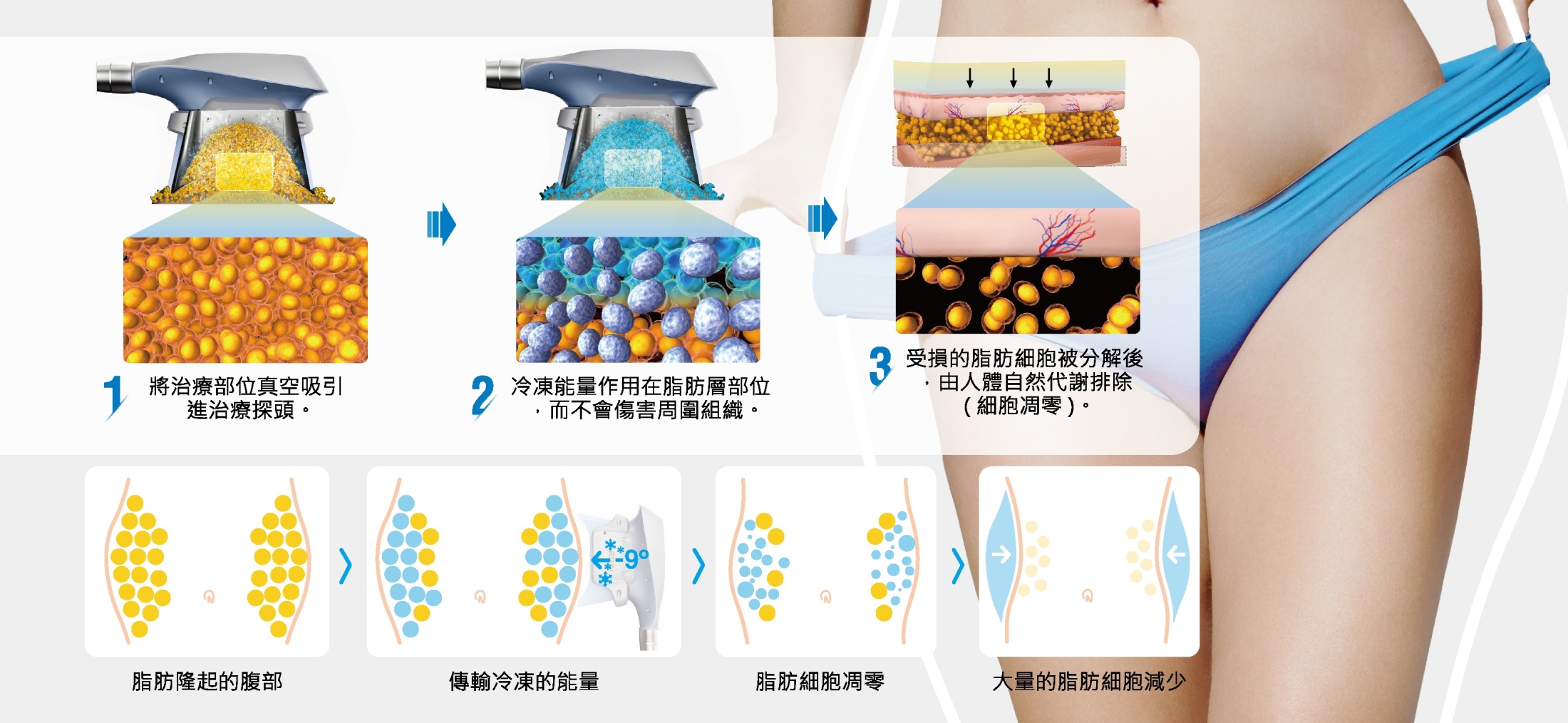 1 將治療部位真空吸引進治療探頭。

2 冷凍能量作用在脂肪層部位，而不會傷害周圍組織。

3 受損的脂肪細胞被分解後，由人體自然代謝排除（細胞凋零）。

-9°

脂肪隆起的腹部

傳輸冷凍的能量

脂肪細胞凋零

大量的脂肪細胞減少